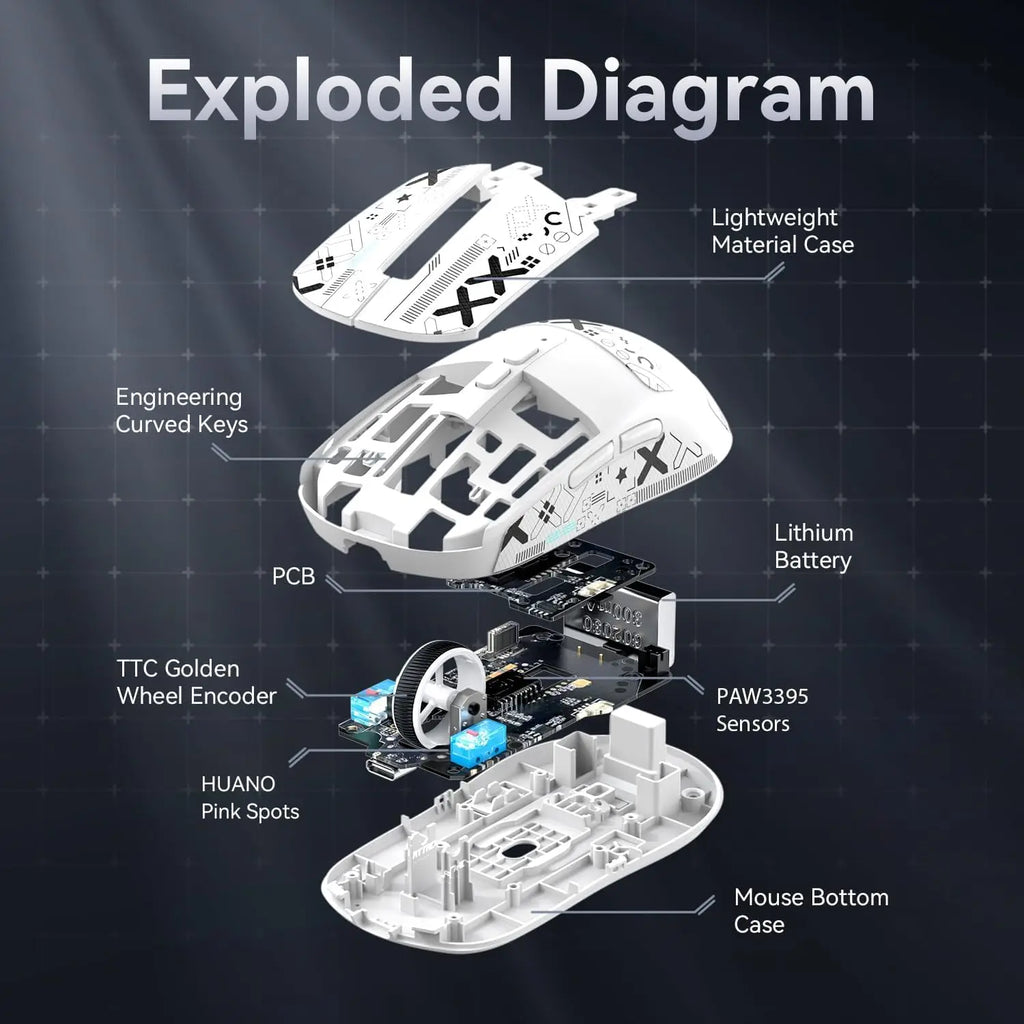 Exploded Diagram

Lightweight Material Case

Engineering Curved Keys

Lithium Battery

PCB

TTC Golden Wheel Encoder

PAW3395 Sensors

HUANO Pink Spots

Mouse Bottom Case